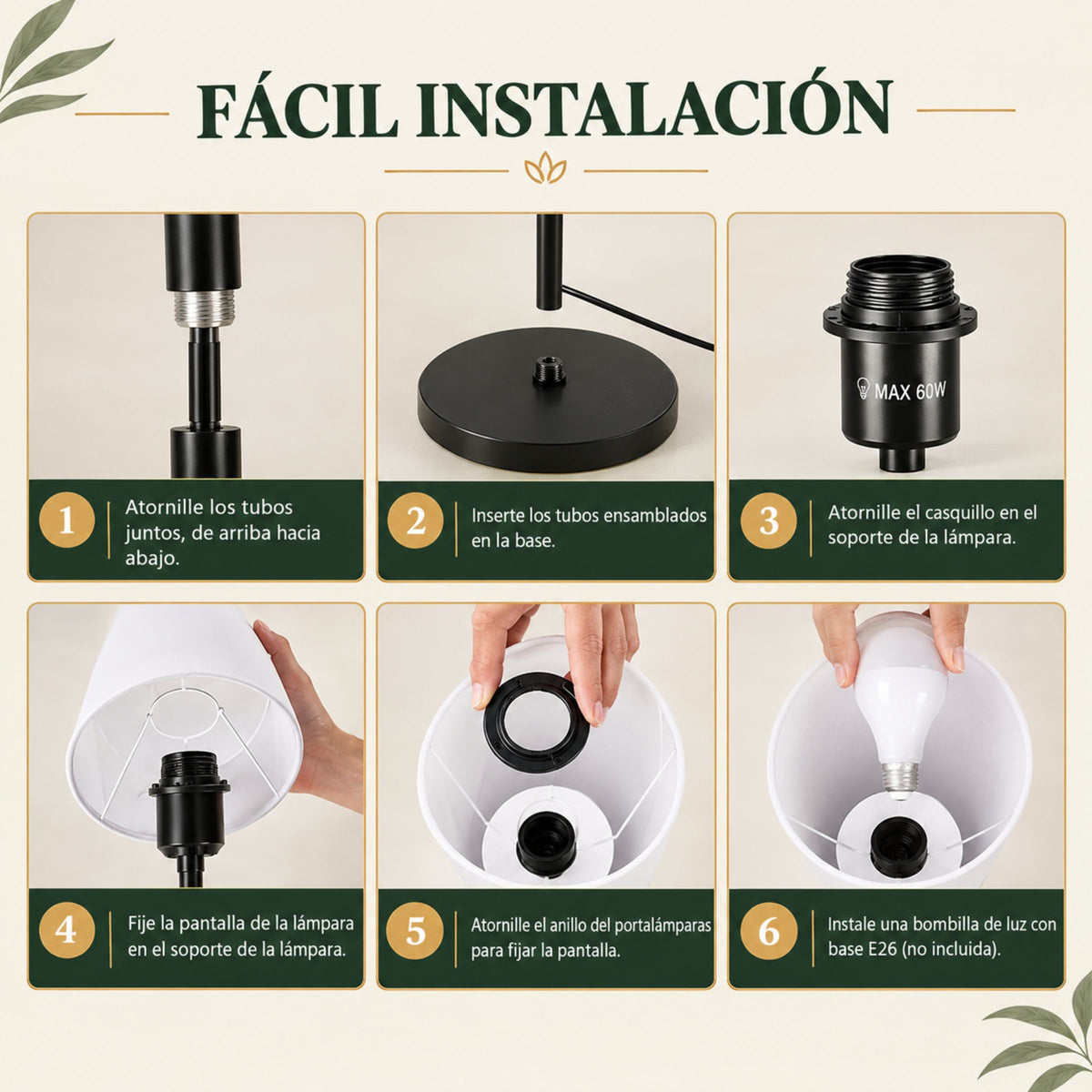 FÁCIL INSTALACIÓN

MAX 60W

1
Atornille los tubos juntos, de arriba hacia abajo.

2
Inserte los tubos ensamblados en la base.

3
Atornille el casquillo en el soporte de la lámpara.

4
Fije la pantalla de la lámpara en el soporte de la lámpara.

5
Atornille el anillo del portalámparas para fijar la pantalla.

6
Instale una bombilla de luz con base E26 (no incluida).